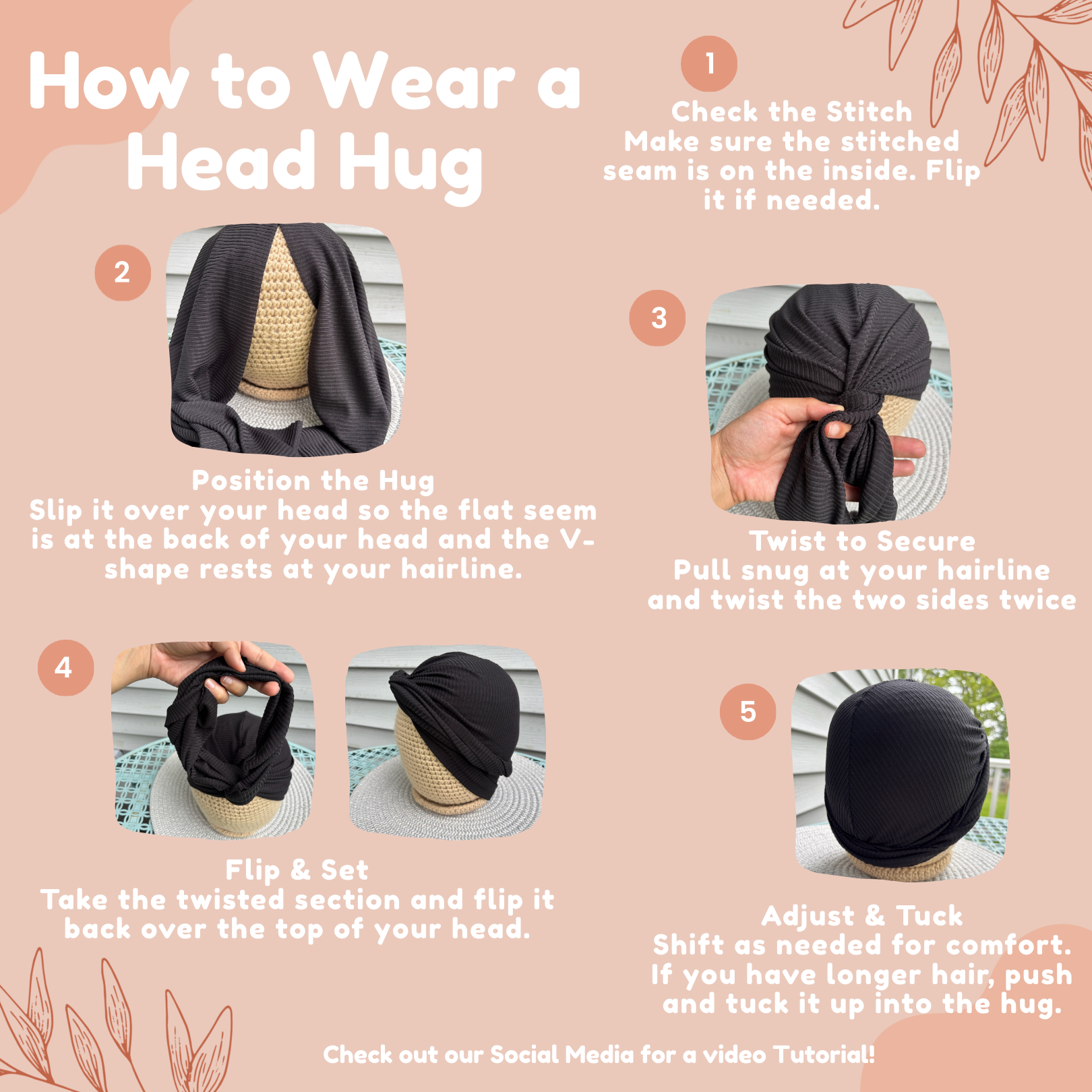 How to Wear a Head Hug

1
Check the Stitch
Make sure the stitched seam is on the inside. Flip it if needed.

2
Position the Hug
Slip it over your head so the flat seem is at the back of your head and the V-shape rests at your hairline.

3
Twist to Secure
Pull snug at your hairline and twist the two sides twice

4
Flip & Set
Take the twisted section and flip it back over the top of your head.

5
Adjust & Tuck
Shift as needed for comfort. If you have longer hair, push and tuck it up into the hug.

Check out our Social Media for a video Tutorial!